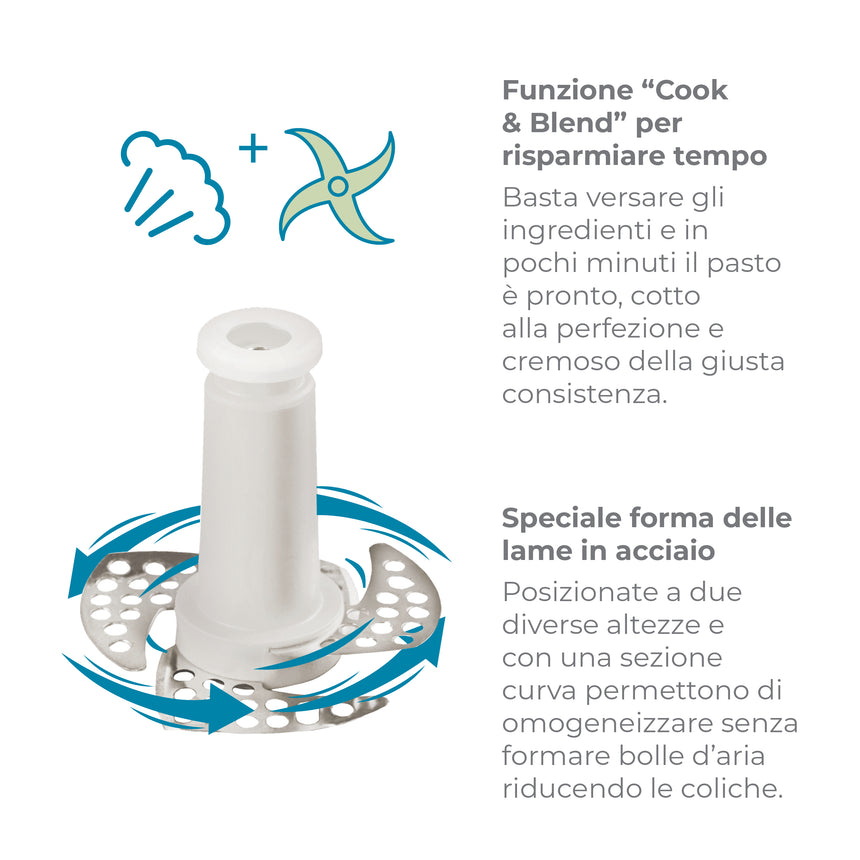 +

Funzione “Cook & Blend” per risparmiare tempo

Basta versare gli ingredienti e in pochi minuti il pasto è pronto, cotto alla perfezione e cremoso della giusta consistenza.

Speciale forma delle lame in acciaio

Posizionate a due diverse altezze e con una sezione curva permettono di omogeneizzare senza formare bolle d’aria riducendo le coliche.