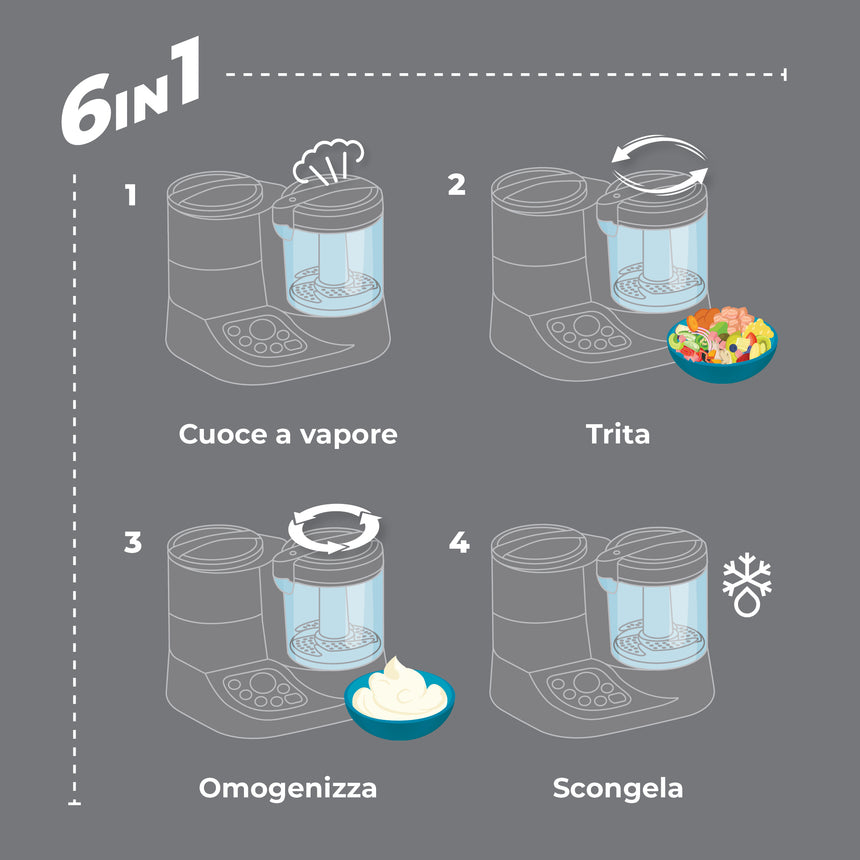 6IN1

1

Cuoce a vapore

2

Trita

3

Omogenizza

4

Scongela